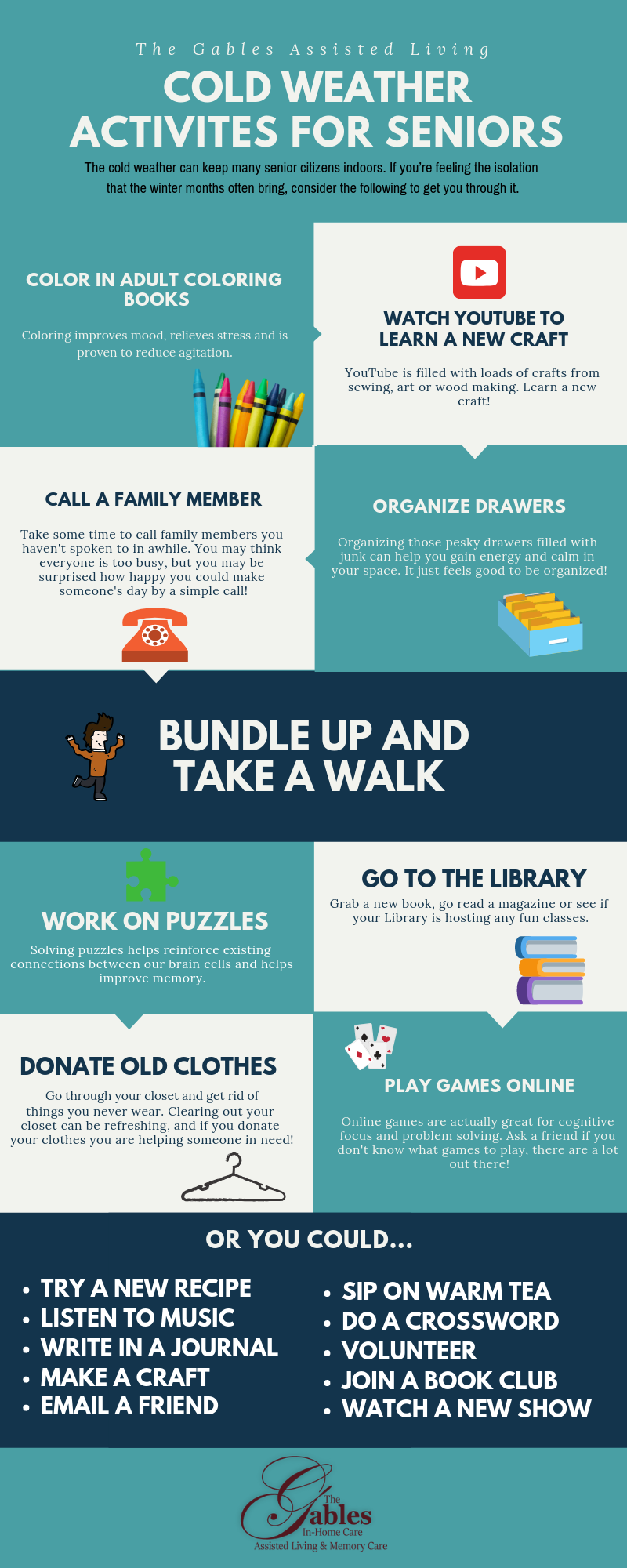 The Gables Assisted Living

COLD WEATHER ACTIVITES FOR SENIORS

The cold weather can keep many senior citizens indoors. If you're feeling the isolation that the winter months often bring, consider the following to get you through it.

COLOR IN ADULT COLORING BOOKS

Coloring improves mood, relieves stress and is proven to reduce agitation.

WATCH YOUTUBE TO LEARN A NEW CRAFT

YouTube is filled with loads of crafts from sewing, art or wood making. Learn a new craft!

CALL A FAMILY MEMBER

Take some time to call family members you haven't spoken to in awhile. You may think everyone is too busy, but you may be surprised how happy you could make someone's day by a simple call!

ORGANIZE DRAWERS

Organizing those pesky drawers filled with junk can help you gain energy and calm in your space. It just feels good to be organized!

BUNDLE UP AND TAKE A WALK

WORK ON PUZZLES

Solving puzzles helps reinforce existing connections between our brain cells and helps improve memory.

GO TO THE LIBRARY

Grab a new book, go read a magazine or see if your Library is hosting any fun classes.

DONATE OLD CLOTHES

Go through your closet and get rid of things you never wear. Clearing out your closet can be refreshing, and if you donate your clothes you are helping someone in need!

PLAY GAMES ONLINE

Online games are actually great for cognitive focus and problem solving. Ask a friend if you don't know what games to play, there are a lot out there!

OR YOU COULD...

• TRY A NEW RECIPE
• LISTEN TO MUSIC
• WRITE IN A JOURNAL
• MAKE A CRAFT
• EMAIL A FRIEND

• SIP ON WARM TEA
• DO A CROSSWORD
• VOLUNTEER
• JOIN A BOOK CLUB
• WATCH A NEW SHOW

The Gables
In-Home Care
Assisted Living & Memory Care